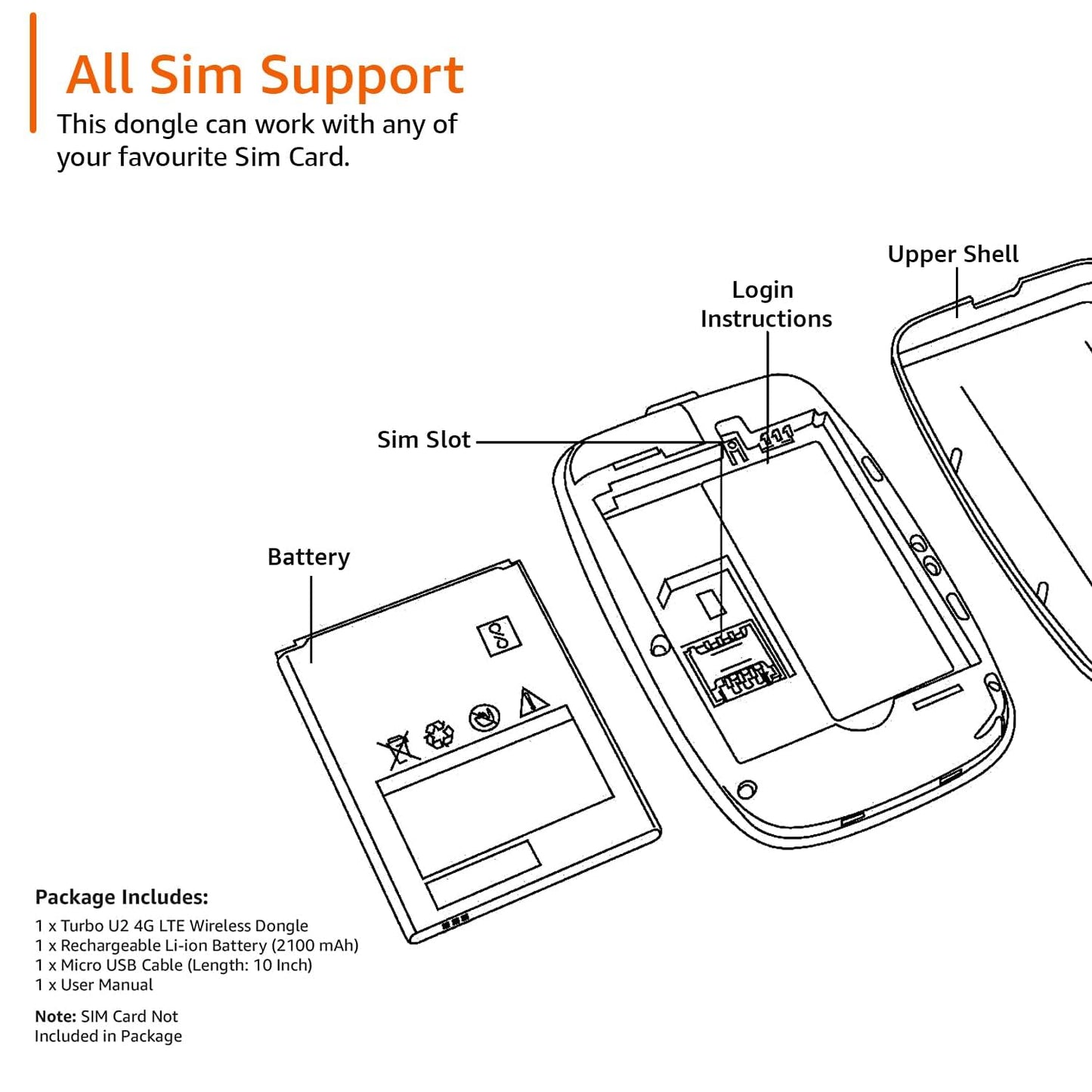 All Sim Support

This dongle can work with any of your favourite Sim Card.

Upper Shell

Login Instructions

Sim Slot

Battery

Package Includes:

1 x Turbo U2 4G LTE Wireless Dongle
1 x Rechargeable Li-ion Battery (2100 mAh)
1 x Micro USB Cable (Length: 10 Inch)
1 x User Manual

Note: SIM Card Not Included in Package