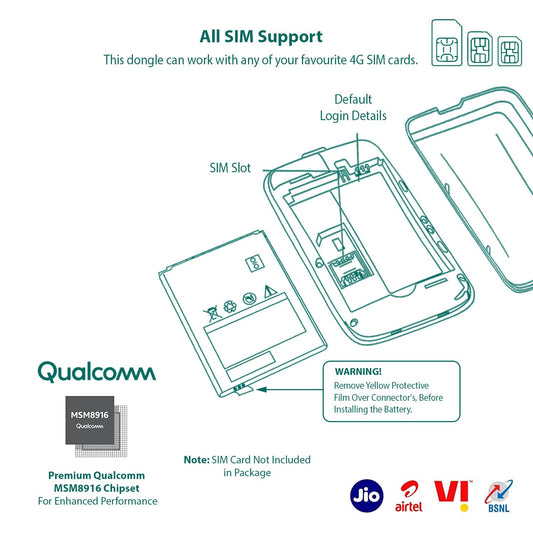 All SIM Support
This dongle can work with any of your favourite 4G SIM cards.

Default
Login Details

SIM Slot

Qualcomm

MSM8916
Qualcomm

Premium Qualcomm MSM8916 Chipset
For Enhanced Performance

WARNING!
Remove Yellow Protective Film Over Connector's, Before Installing the Battery.

Note: SIM Card Not Included in Package

Jio
airtel
VI
BSNL