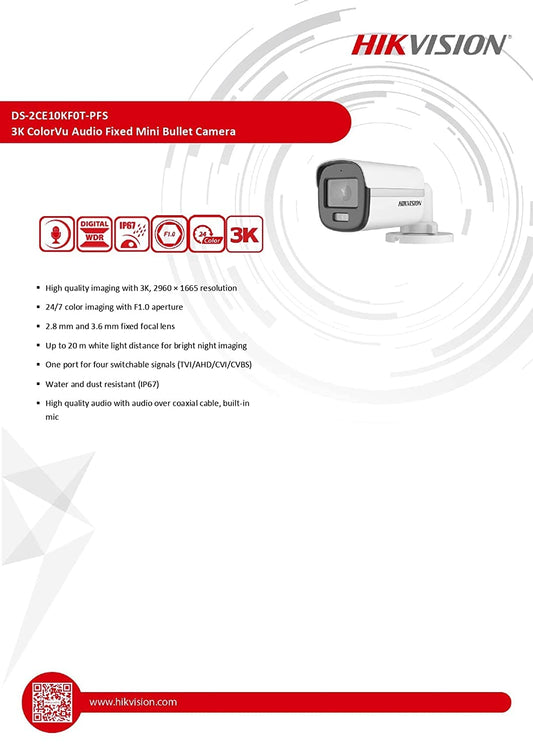 HIKVISION

DS-2CE10KF0T-PFS
3K ColorVu Audio Fixed Mini Bullet Camera

HIKVISION

DIGITAL WDR
IP67
F1.0
24 Color
3K

- High quality imaging with 3K, 2960 × 1665 resolution
- 24/7 color imaging with F1.0 aperture
- 2.8 mm and 3.6 mm fixed focal lens
- Up to 20 m white light distance for bright night imaging
- One port for four switchable signals (TVI/AHD/CVI/CVBS)
- Water and dust resistant (IP67)
- High quality audio with audio over coaxial cable, built-in mic

www.hikvision.com